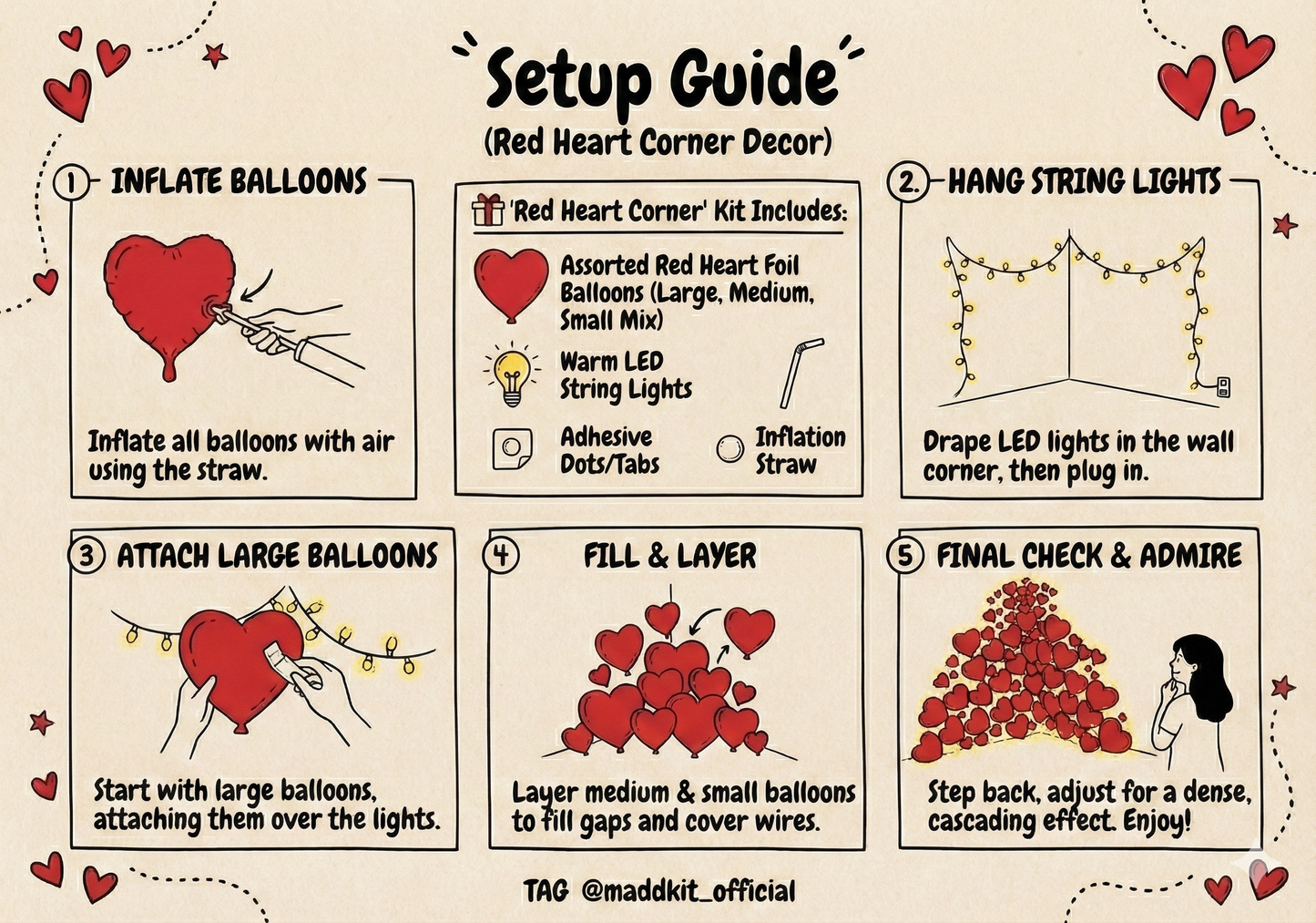 Setup Guide
(Red Heart Corner Decor)

1 INFLATE BALLOONS

Inflate all balloons with air using the straw.

'Red Heart Corner' Kit Includes:

Assorted Red Heart Foil Balloons (Large, Medium, Small Mix)

Warm LED String Lights

Adhesive Dots/Tabs

Inflation Straw

2. HANG STRING LIGHTS

Drape LED lights in the wall corner, then plug in.

3 ATTACH LARGE BALLOONS

Start with large balloons, attaching them over the lights.

4 FILL & LAYER

Layer medium & small balloons to fill gaps and cover wires.

5 FINAL CHECK & ADMIRE

Step back, adjust for a dense, cascading effect. Enjoy!

TAG @maddkit_official