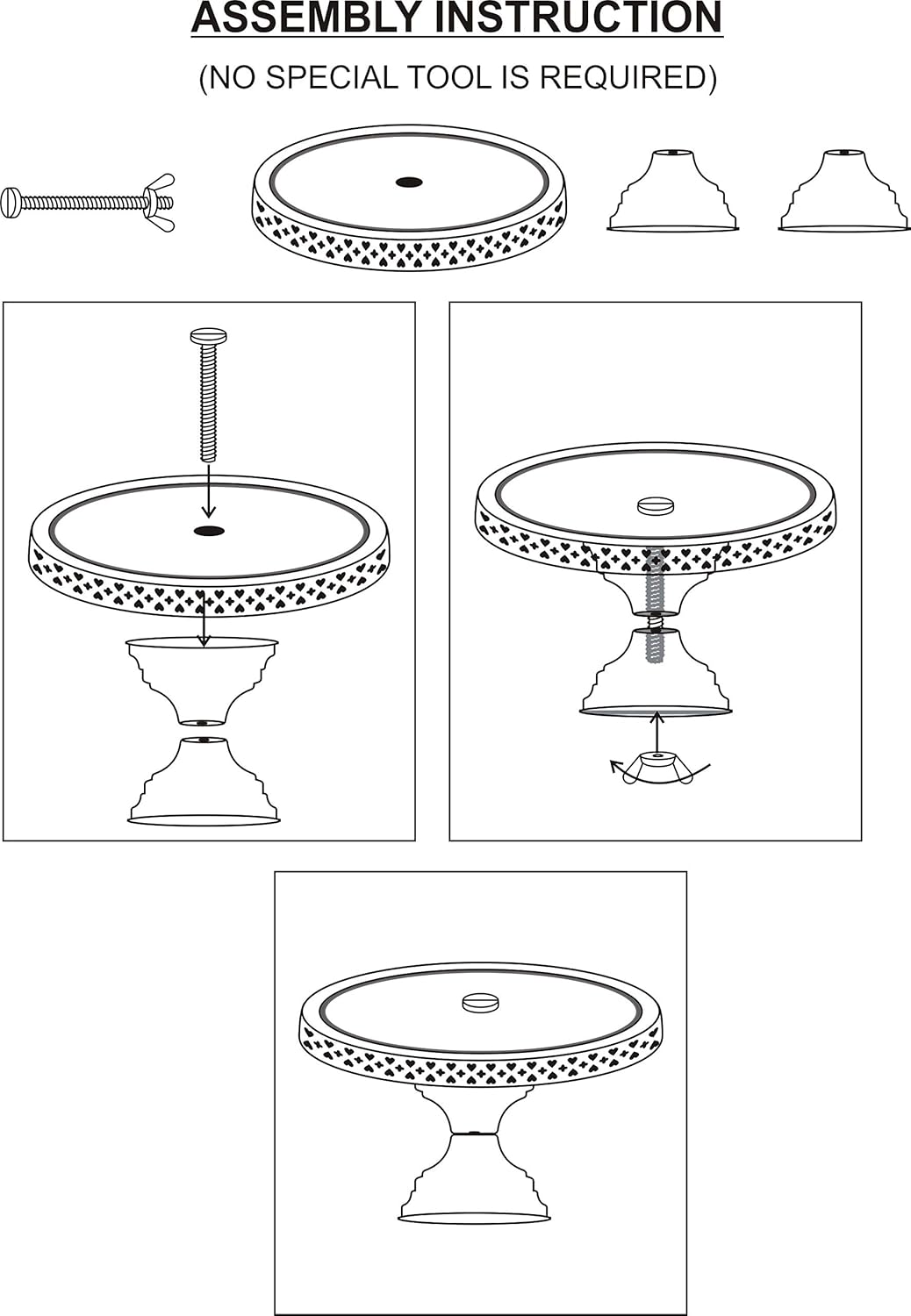 ASSEMBLY INSTRUCTION

(NO SPECIAL TOOL IS REQUIRED)