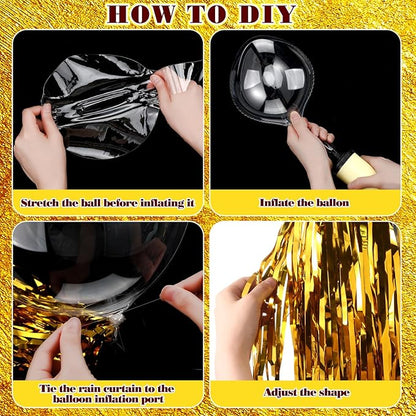 HOW TO DIY

Stretch the ball before inflating it

Inflate the ballon

Tie the rain curtain to the balloon inflation port

Adjust the shape