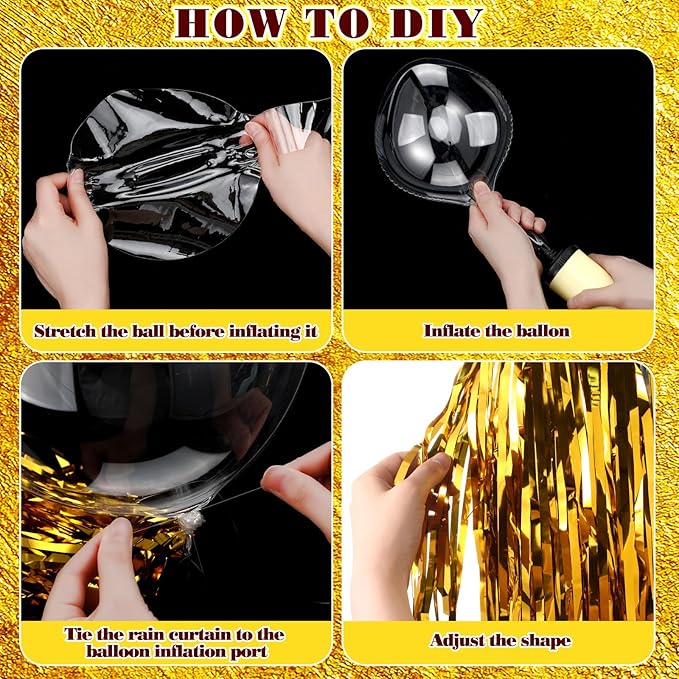 HOW TO DIY

Stretch the ball before inflating it

Inflate the ballon

Tie the rain curtain to the balloon inflation port

Adjust the shape