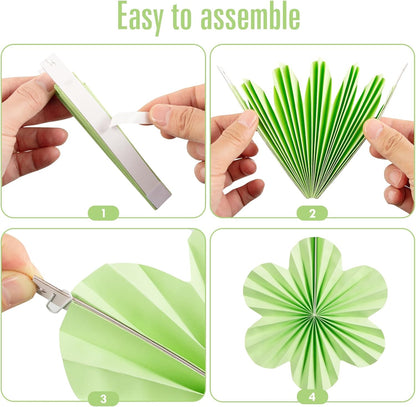 Easy to assemble

1

2

3

4