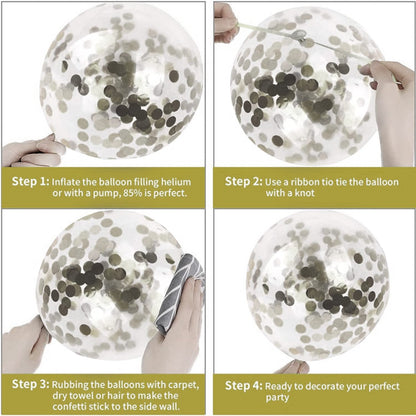 Step 1: Inflate the balloon filling helium or with a pump, 85% is perfect.

Step 2: Use a ribbon tio tie the balloon with a knot

Step 3: Rubbing the balloons with carpet, dry towel or hair to make the confetti stick to the side wall.

Step 4: Ready to decorate your perfect party