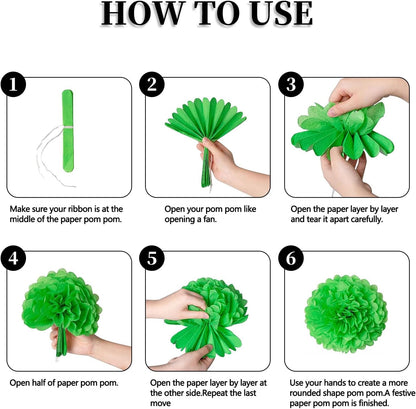 HOW TO USE

1

Make sure your ribbon is at the middle of the paper pom pom.

2

Open your pom pom like opening a fan.

3

Open the paper layer by layer and tear it apart carefully.

4

Open half of paper pom pom.

5

Open the paper layer by layer at the other side.Repeat the last move

6

Use your hands to create a more rounded shape pom pom.A festive paper pom pom is finished.