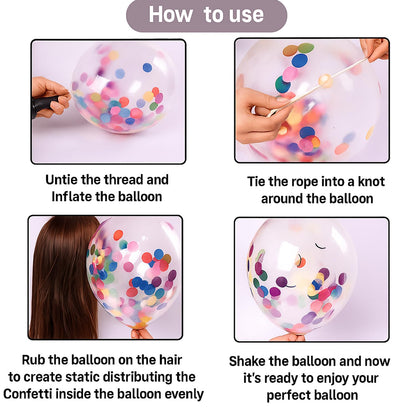 How to use

Untie the thread and Inflate the balloon

Tie the rope into a knot around the balloon

Rub the balloon on the hair to create static distributing the Confetti inside the balloon evenly

Shake the balloon and now it's ready to enjoy your perfect balloon