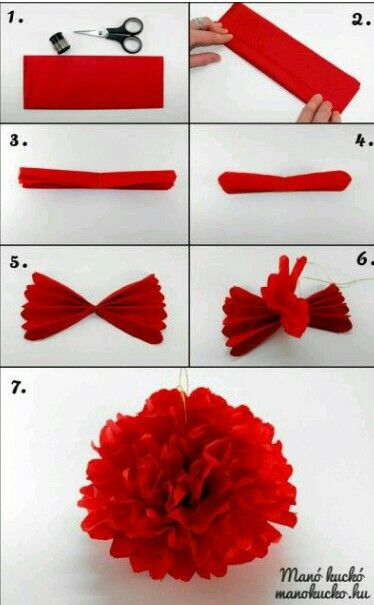 1.

2.

3.

4.

5.

6.

7.

Manó kuckó
manokucko.hu