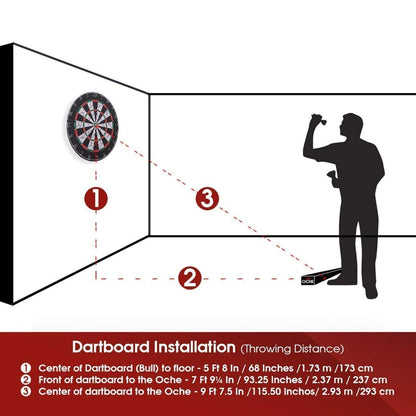 1

3

2

OCHE

Dartboard Installation (Throwing Distance)

1 Center of Dartboard (Bull) to floor - 5 Ft 8 In / 68 Inches /1.73 m /173 cm
2 Front of dartboard to the Oche - 7 Ft 9¼ In / 93.25 Inches / 2.37 m / 237 cm
3 Center of dartboard to the Oche - 9 Ft 7.5 In /115.50 Inchos/ 2.93 m /293 cm