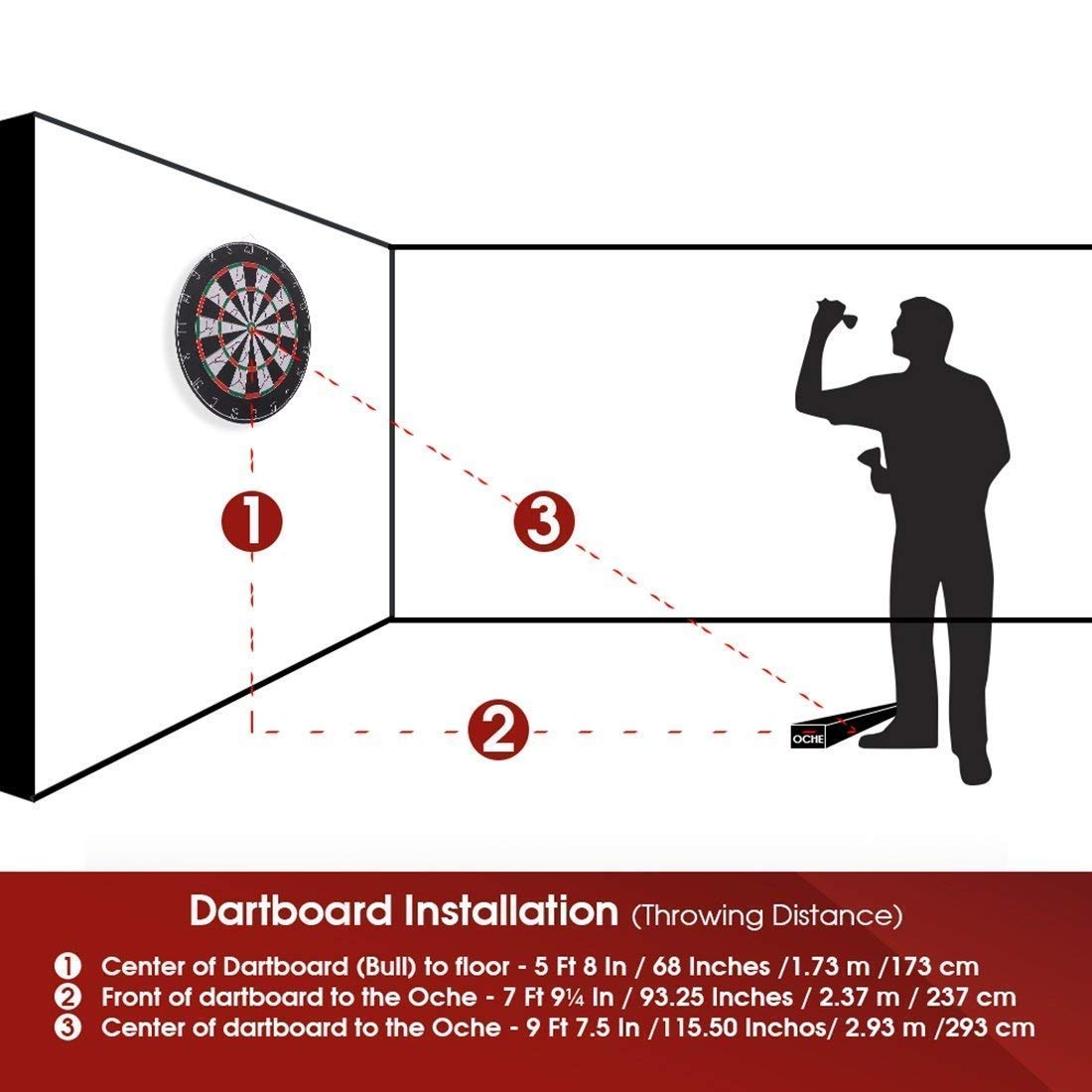 1

3

2

OCHE

Dartboard Installation (Throwing Distance)

1 Center of Dartboard (Bull) to floor - 5 Ft 8 In / 68 Inches /1.73 m /173 cm
2 Front of dartboard to the Oche - 7 Ft 9¼ In / 93.25 Inches / 2.37 m / 237 cm
3 Center of dartboard to the Oche - 9 Ft 7.5 In /115.50 Inchos/ 2.93 m /293 cm