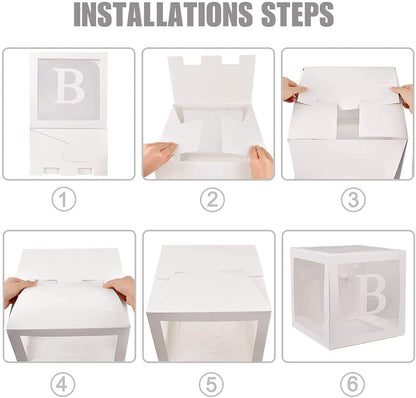 INSTALLATIONS STEPS

B

①

②

③

④

⑤

B

⑥