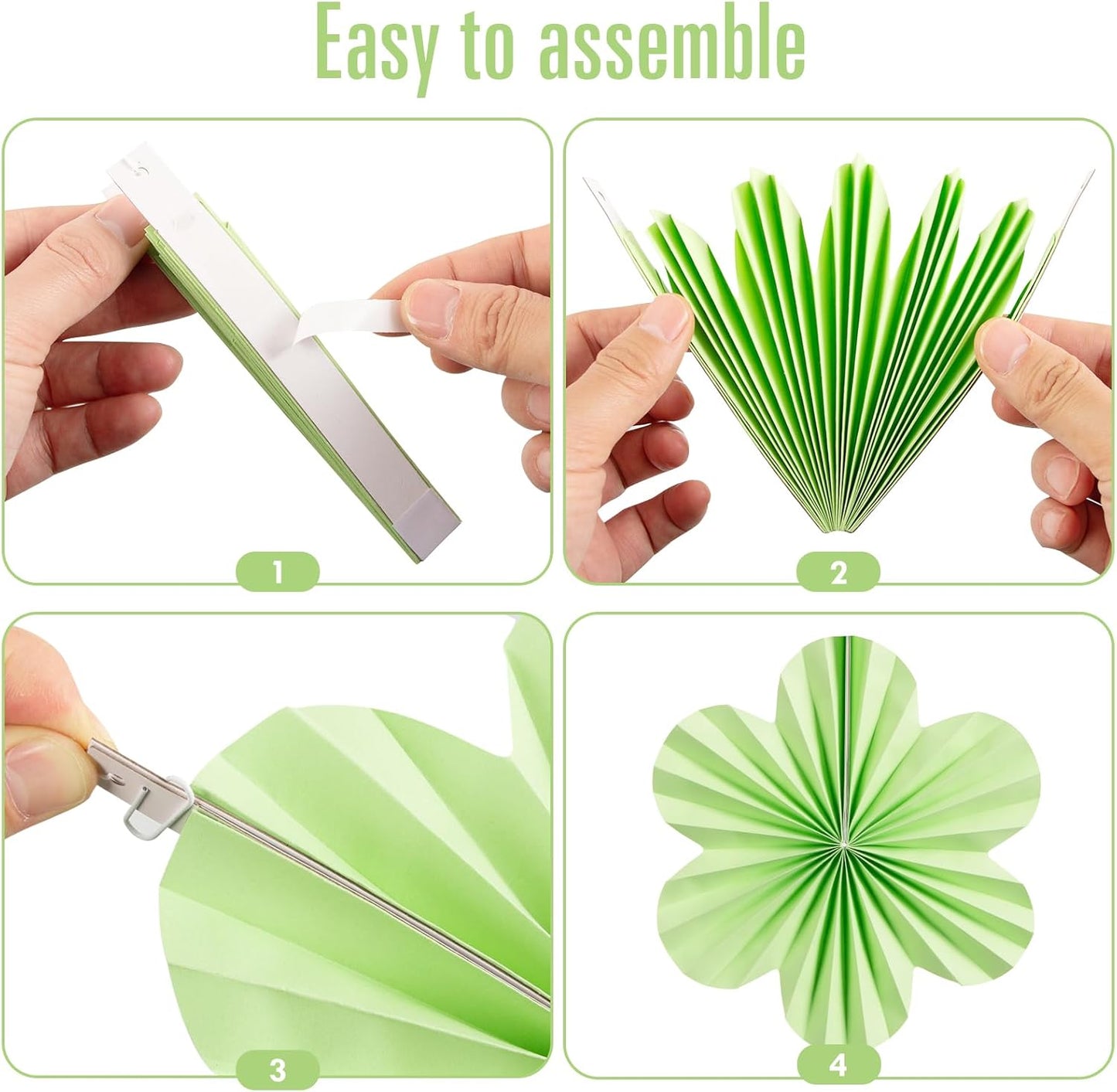 Easy to assemble

1

2

3

4