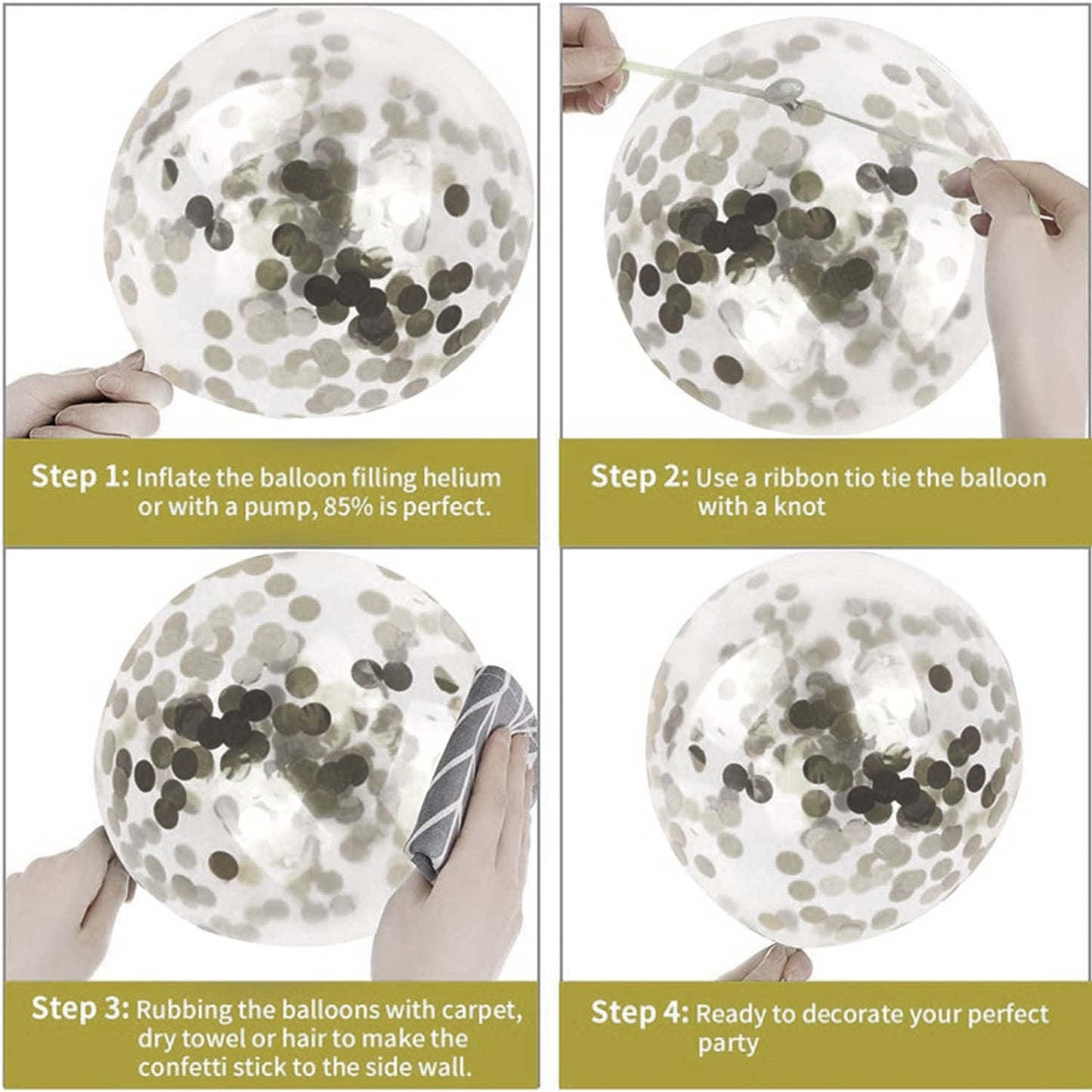 Step 1: Inflate the balloon filling helium or with a pump, 85% is perfect.

Step 2: Use a ribbon tio tie the balloon with a knot

Step 3: Rubbing the balloons with carpet, dry towel or hair to make the confetti stick to the side wall.

Step 4: Ready to decorate your perfect party