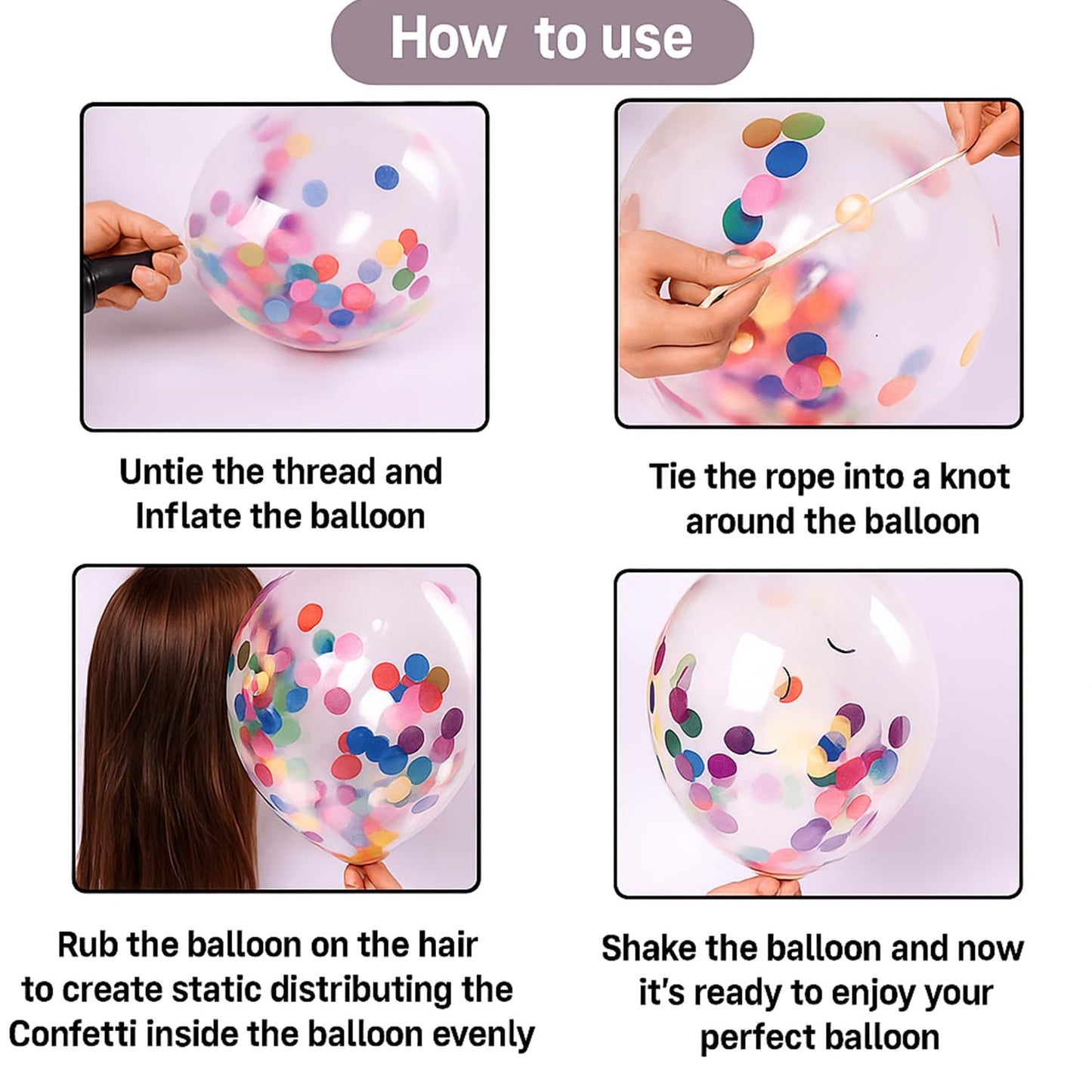 How to use

Untie the thread and Inflate the balloon

Tie the rope into a knot around the balloon

Rub the balloon on the hair to create static distributing the Confetti inside the balloon evenly

Shake the balloon and now it's ready to enjoy your perfect balloon